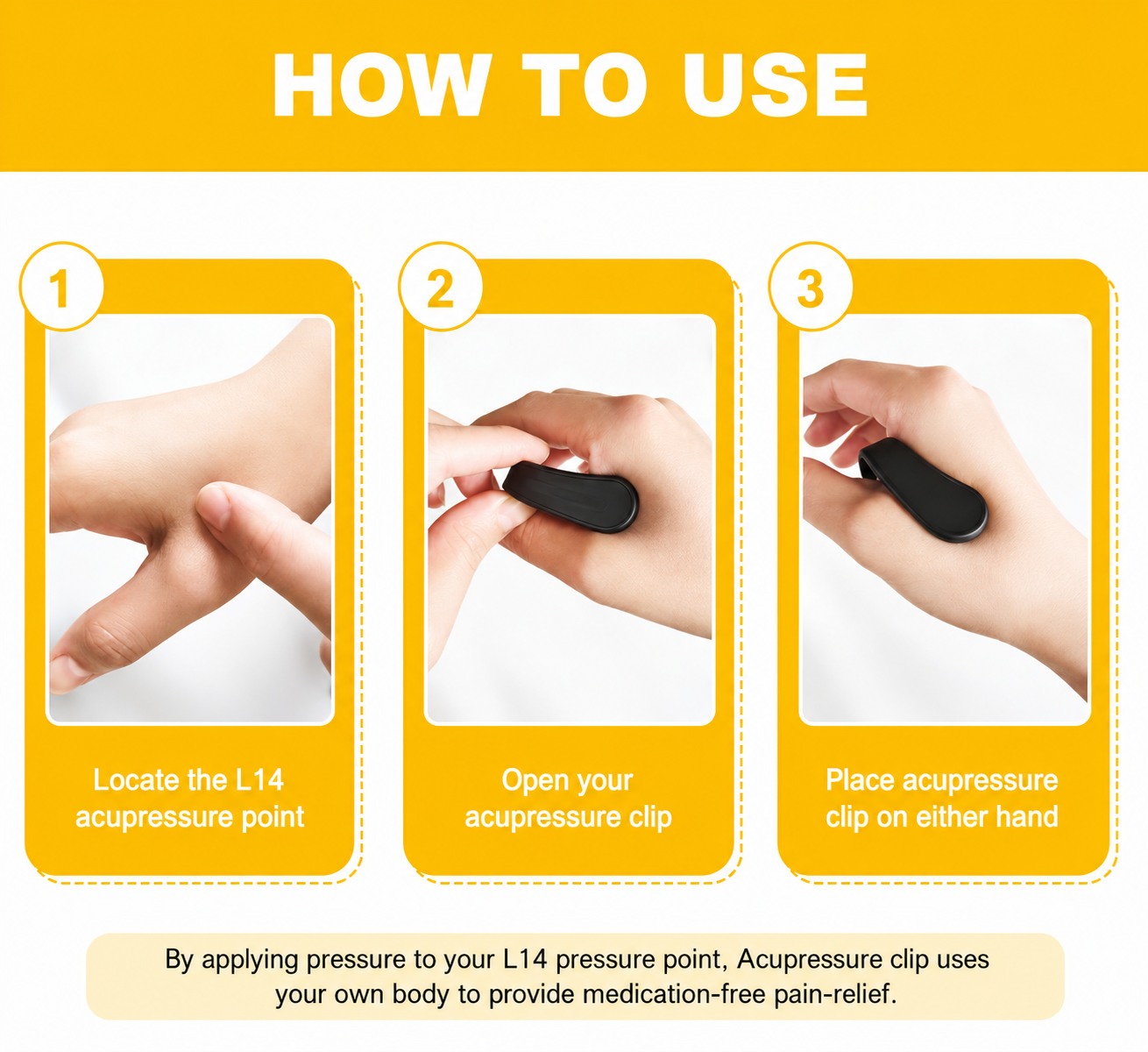 HOW TO USE

1

Locate the L14 acupressure point

2

Open your acupressure clip

3

Place acupressure clip on either hand

By applying pressure to your L14 pressure point, Acupressure clip uses your own body to provide medication-free pain-relief.